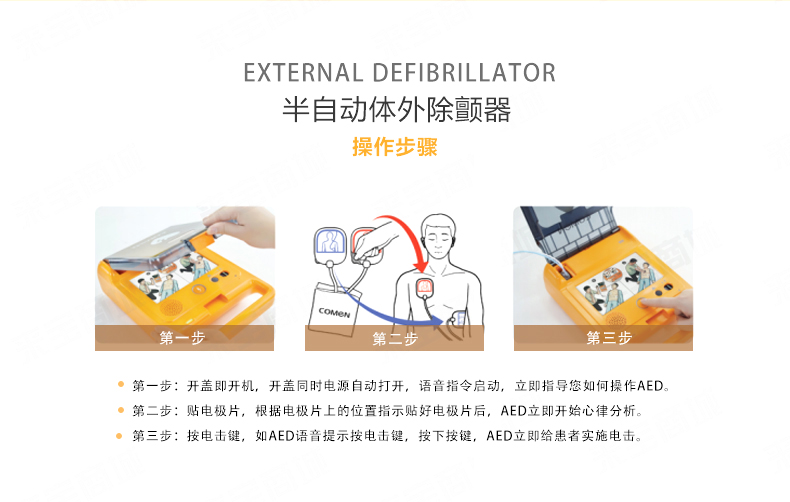 EXTERNAL DEFIBRILLATOR
半自动体外除颤器
操作步骤

第一步

COMEN

第二步

第三步

第一步：开盖即开机，开盖同时电源自动打开，语音指令启动，立即指导您如何操作AED。

第二步：贴电极片，根据电极片上的位置指示贴好电极片后，AED立即开始心律分析。

第三步：按电击键，如AED语音提示按电击键，按下按键，AED立即给患者实施电击。